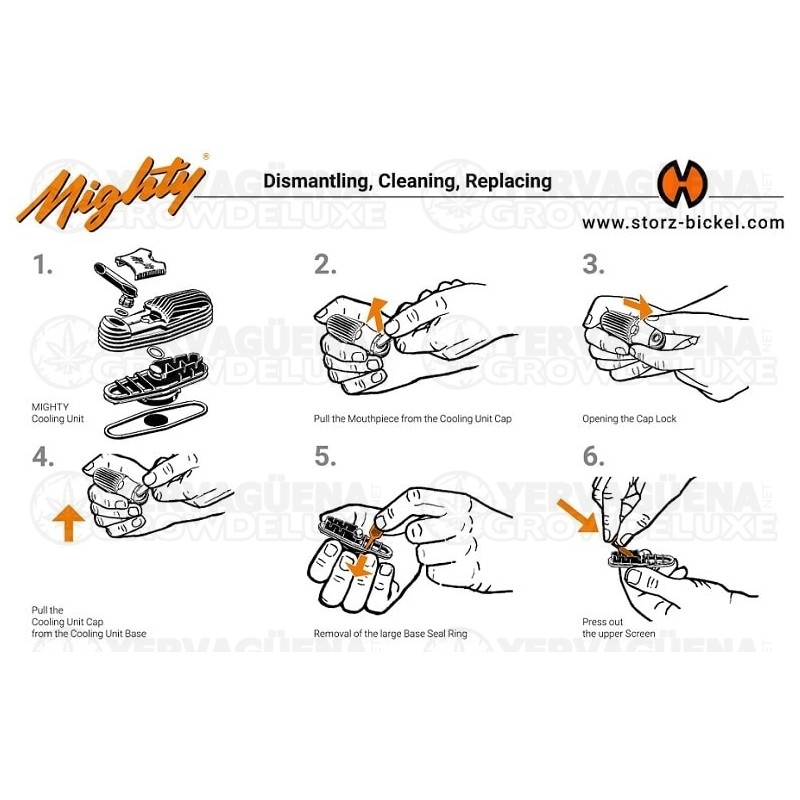 Mighty®

Dismantling, Cleaning, Replacing

www.storz-bickel.com

YERVAGÜENA.NET GROWDELUXE

1.

MIGHTY Cooling Unit

2.

Pull the Mouthpiece from the Cooling Unit Cap

3.

Opening the Cap Lock

4.

Pull the Cooling Unit Cap from the Cooling Unit Base

5.

Removal of the large Base Seal Ring

6.

Press out the upper Screen